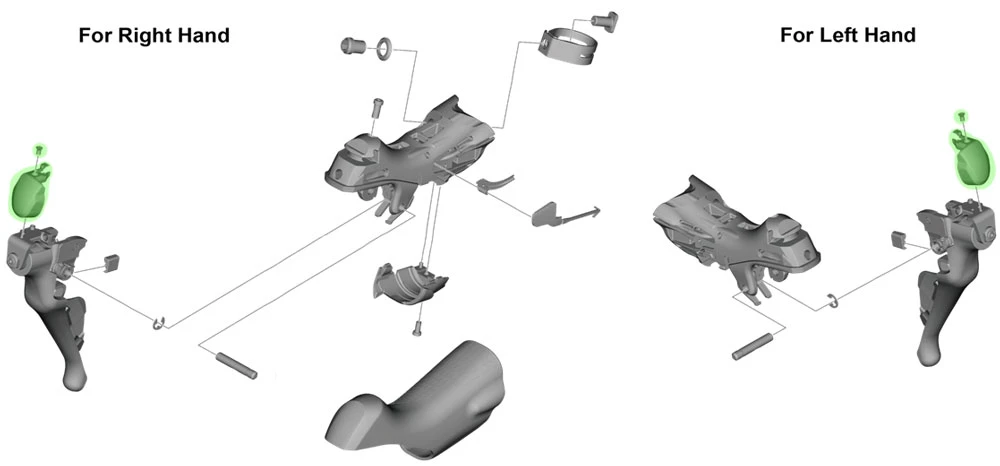 For Right Hand

For Left Hand