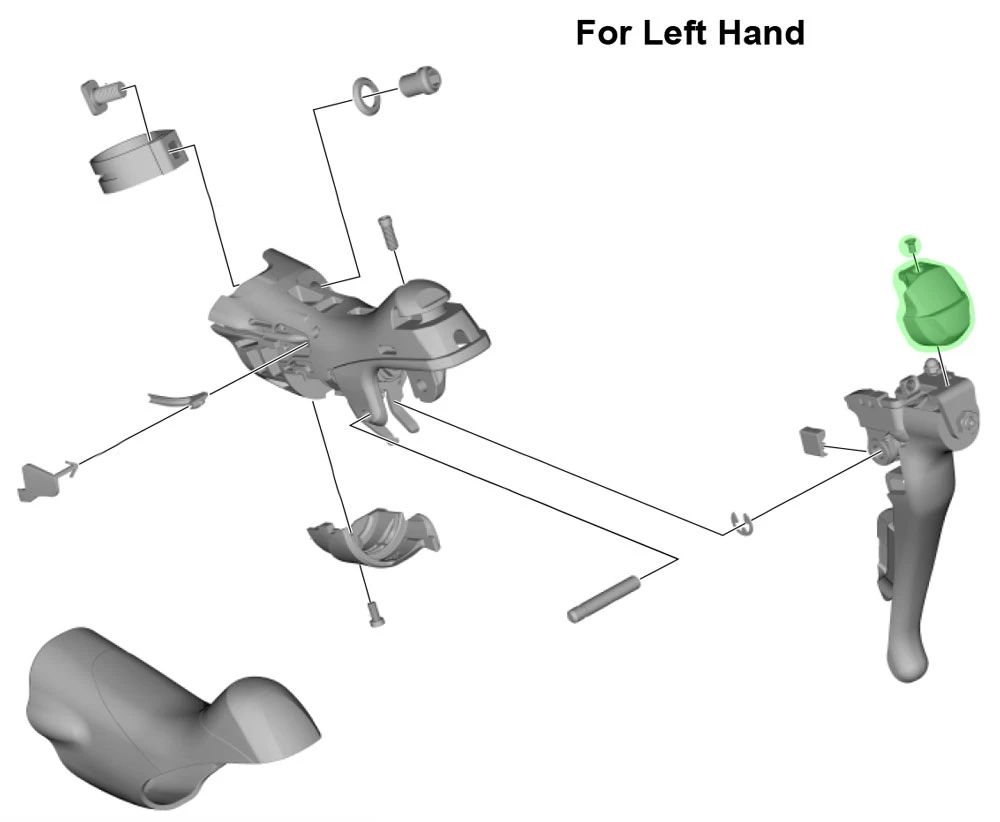 For Left Hand